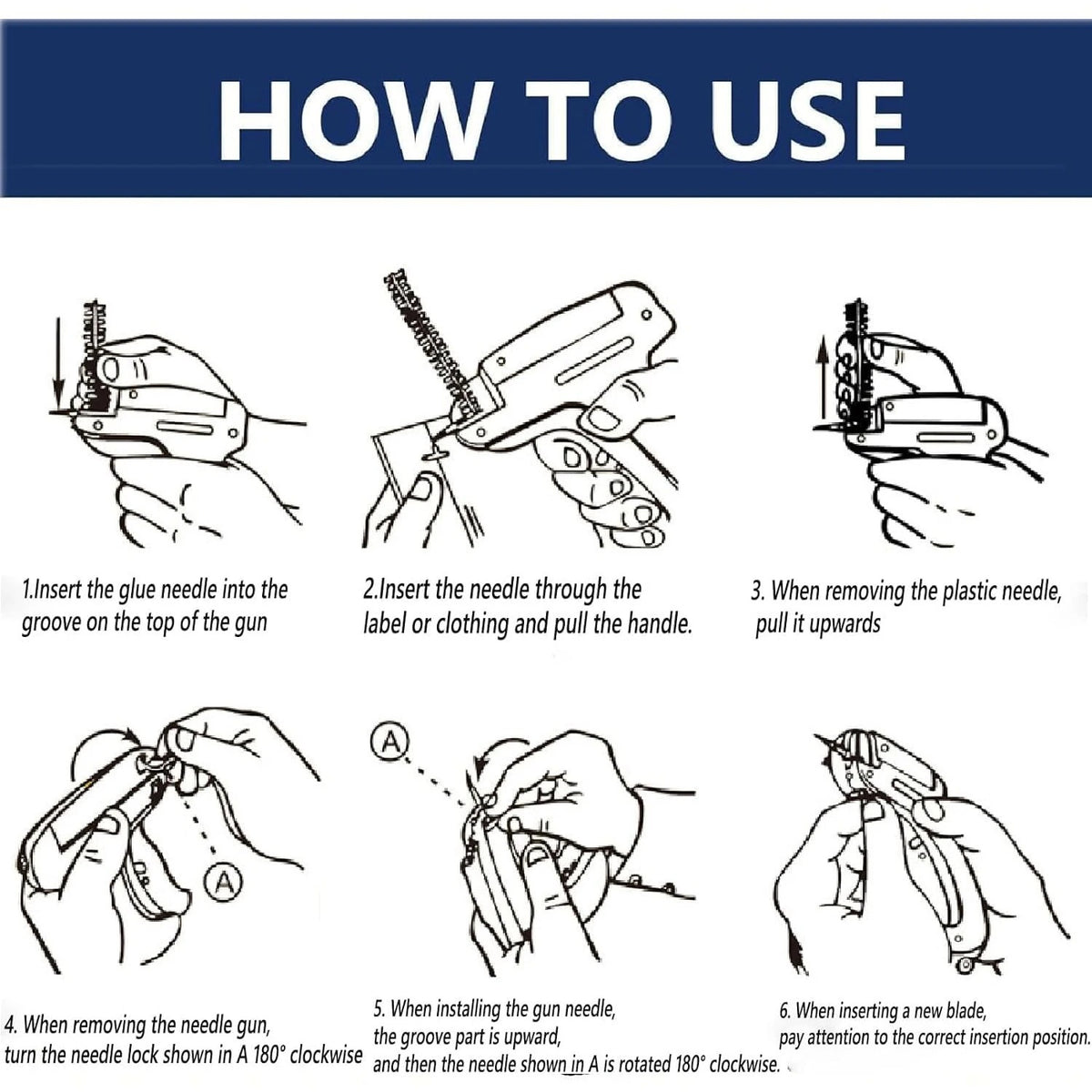 HOW TO USE

1.Insert the glue needle into the groove on the top of the gun

2.Insert the needle through the label or clothing and pull the handle.

3. When removing the plastic needle, pull it upwards

A

A

4. When removing the needle gun, turn the needle lock shown in A 180° clockwise

5. When installing the gun needle, the groove part is upward, and then the needle shown in A is rotated 180° clockwise.

6. When inserting a new blade, pay attention to the correct insertion position.